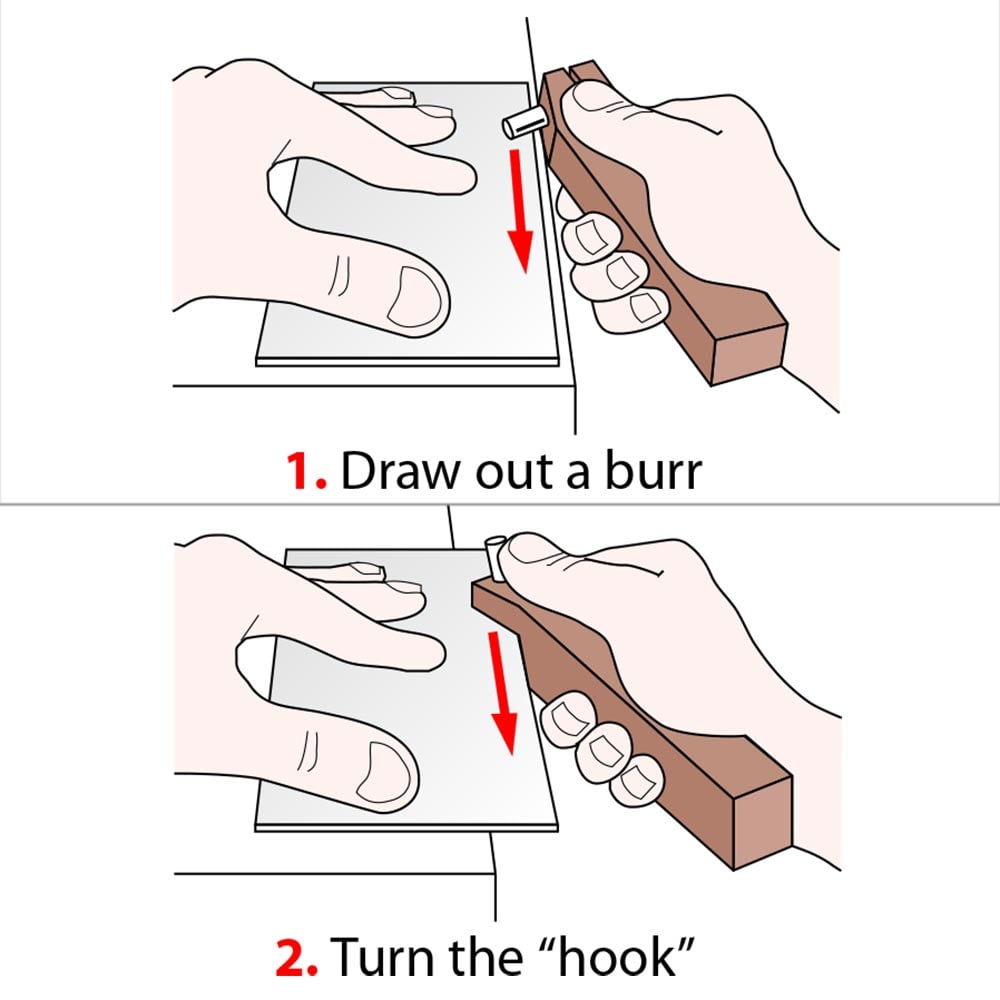 1. Draw out a burr

2. Turn the “hook”