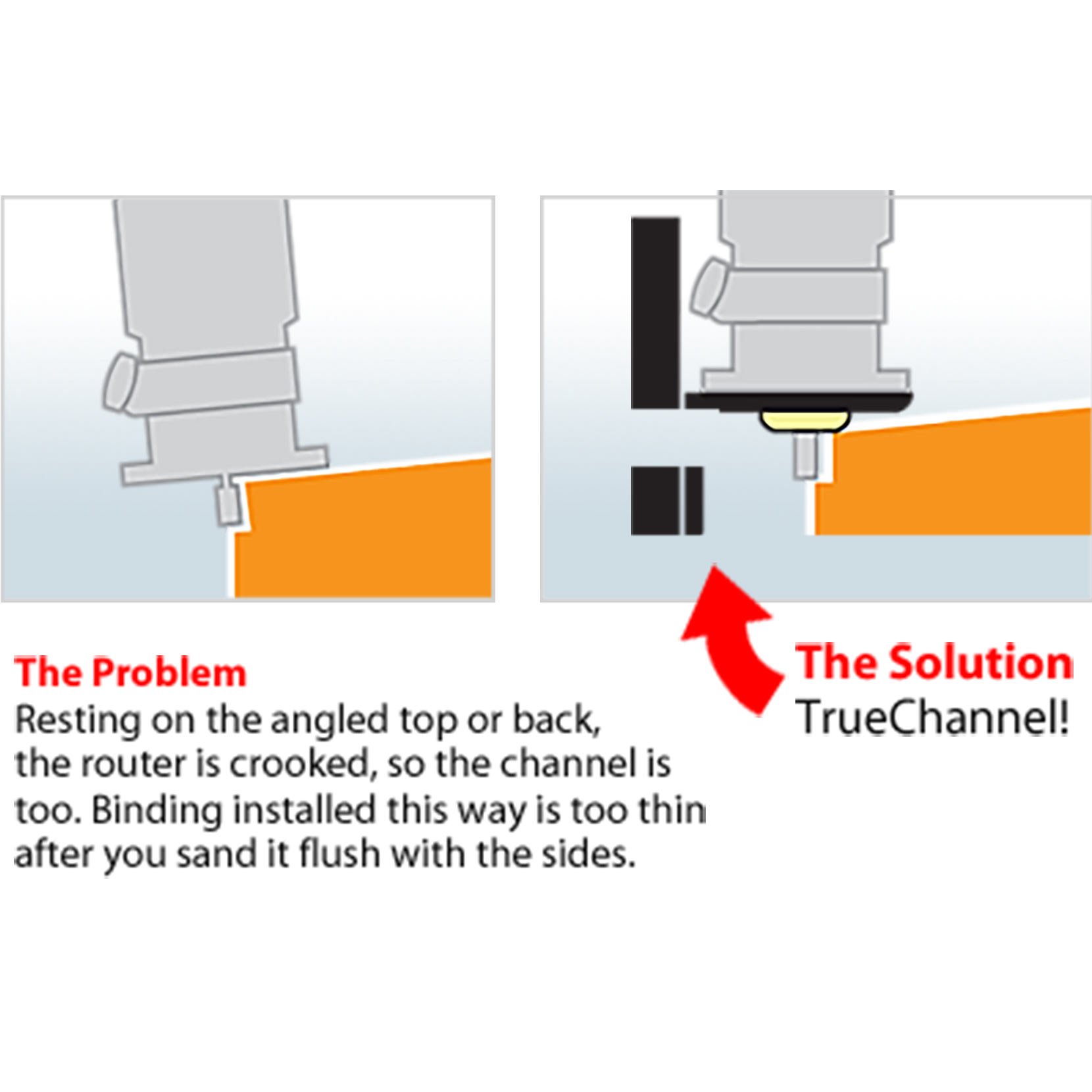 The Problem
Resting on the angled top or back, the router is crooked, so the channel is too. Binding installed this way is too thin after you sand it flush with the sides.

The Solution
TrueChannel!